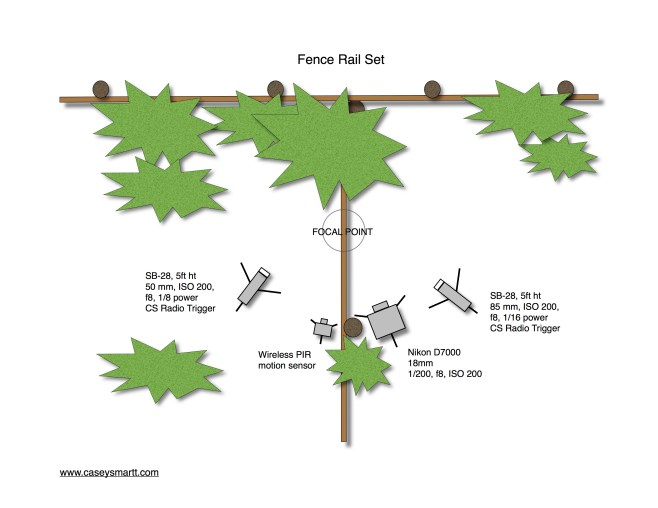 Fence Rail Set

FOCAL POINT

SB-28, 5ft ht
50 mm, ISO 200,
f8, 1/8 power
CS Radio Trigger

SB-28, 5ft ht
85 mm, ISO 200,
f8, 1/16 power
CS Radio Trigger

Wireless PIR
motion sensor

Nikon D7000
18mm
1/200, f8, ISO 200

www.caseysmartt.com