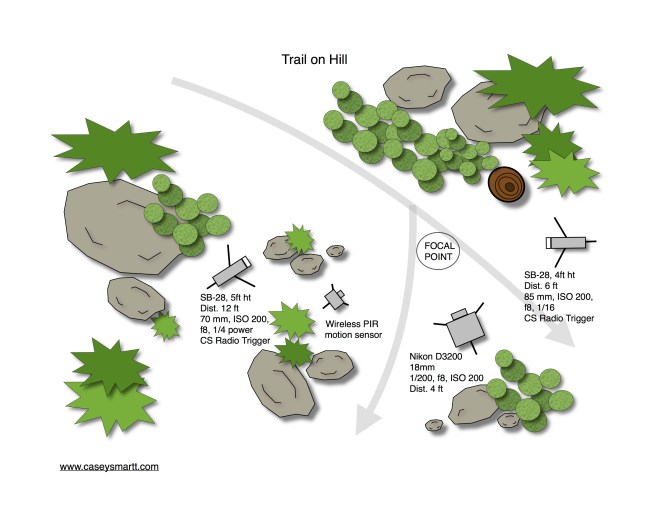 Trail on Hill

FOCAL POINT

SB-28, 5ft ht
Dist. 12 ft
70 mm, ISO 200,
f8, 1/4 power
CS Radio Trigger

Wireless PIR
motion sensor

SB-28, 4ft ht
Dist. 6 ft
85 mm, ISO 200,
f8, 1/16
CS Radio Trigger

Nikon D3200
18mm
1/200, f8, ISO 200
Dist. 4 ft

www.caseysmartt.com