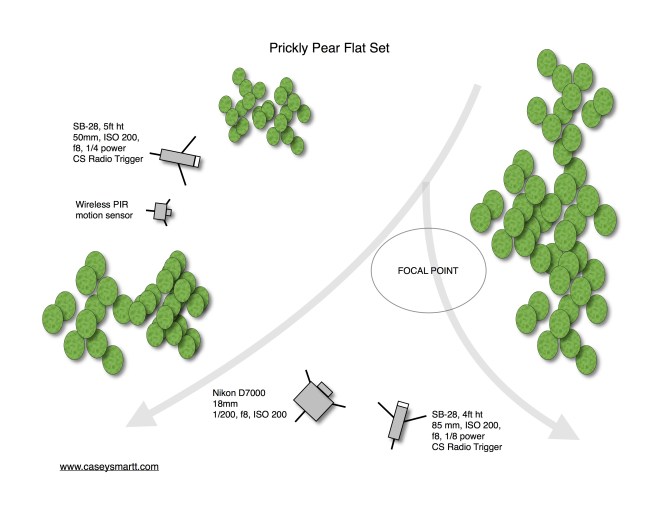 Prickly Pear Flat Set

SB-28, 5ft ht
50mm, ISO 200,
f8, 1/4 power
CS Radio Trigger

Wireless PIR
motion sensor

FOCAL POINT

Nikon D7000
18mm
1/200, f8, ISO 200

SB-28, 4ft ht
85 mm, ISO 200,
f8, 1/8 power
CS Radio Trigger

www.caseysmartt.com